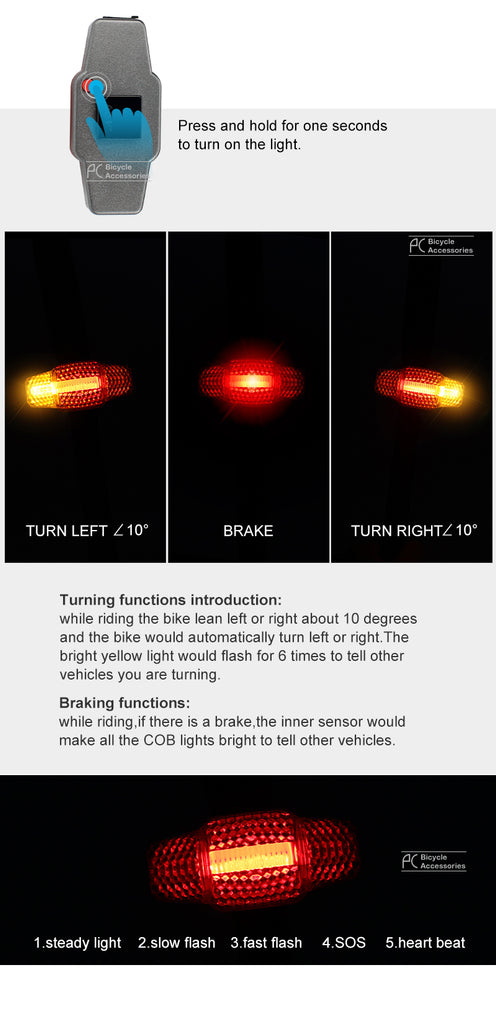 AC Bicycle Accessories

Press and hold for one seconds to turn on the light.

AC Bicycle Accessories

TURN LEFT ∠10°

BRAKE

TURN RIGHT∠10°

Turning functions introduction:
while riding the bike lean left or right about 10 degrees and the bike would automatically turn left or right.The bright yellow light would flash for 6 times to tell other vehicles you are turning.

Braking functions:
while riding,if there is a brake,the inner sensor would make all the COB lights bright to tell other vehicles.

AC Bicycle Accessories

1.steady light 2.slow flash 3.fast flash 4.SOS 5.heart beat